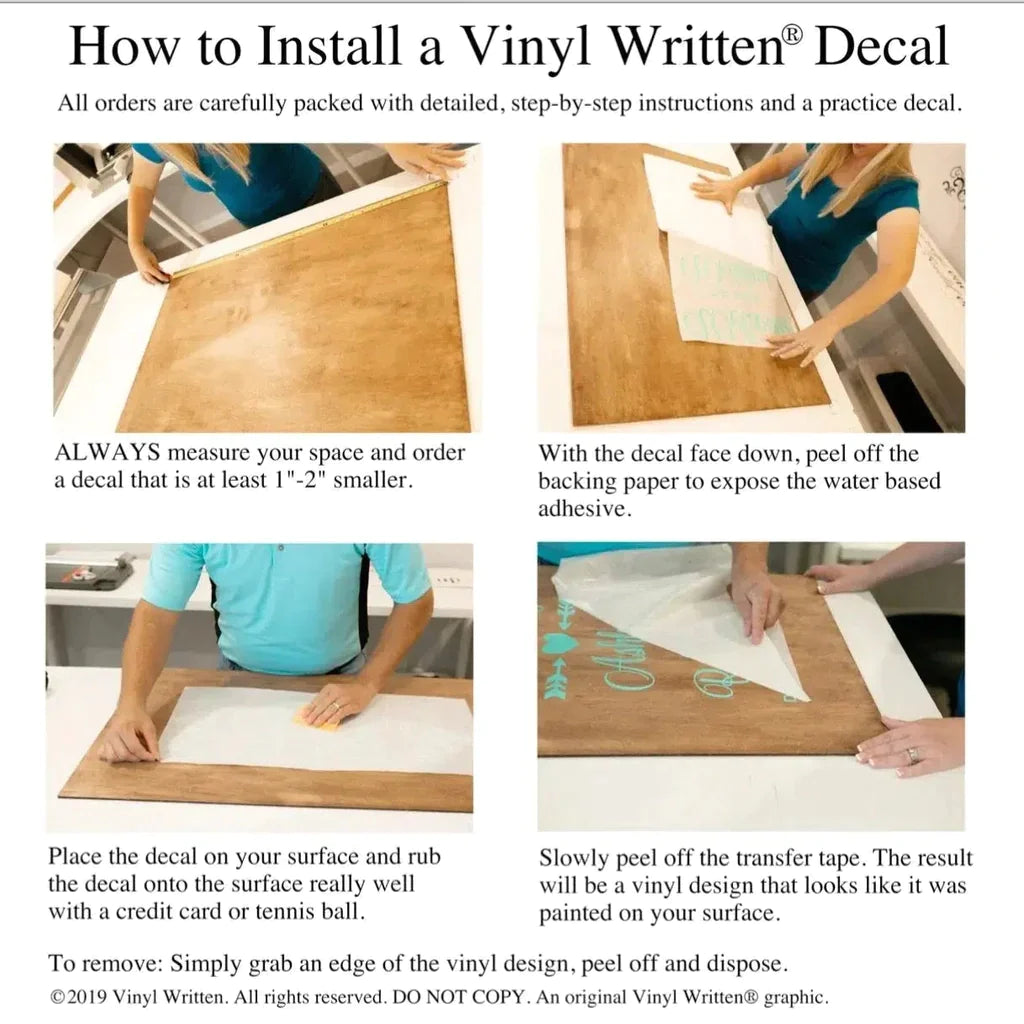 How to Install a Vinyl Written® Decal

All orders are carefully packed with detailed, step-by-step instructions and a practice decal.

ALWAYS measure your space and order a decal that is at least 1"-2" smaller.

With the decal face down, peel off the backing paper to expose the water based adhesive.

Place the decal on your surface and rub the decal onto the surface really well with a credit card or tennis ball.

Slowly peel off the transfer tape. The result will be a vinyl design that looks like it was painted on your surface.

To remove: Simply grab an edge of the vinyl design, peel off and dispose.

©2019 Vinyl Written. All rights reserved. DO NOT COPY. An original Vinyl Written® graphic.